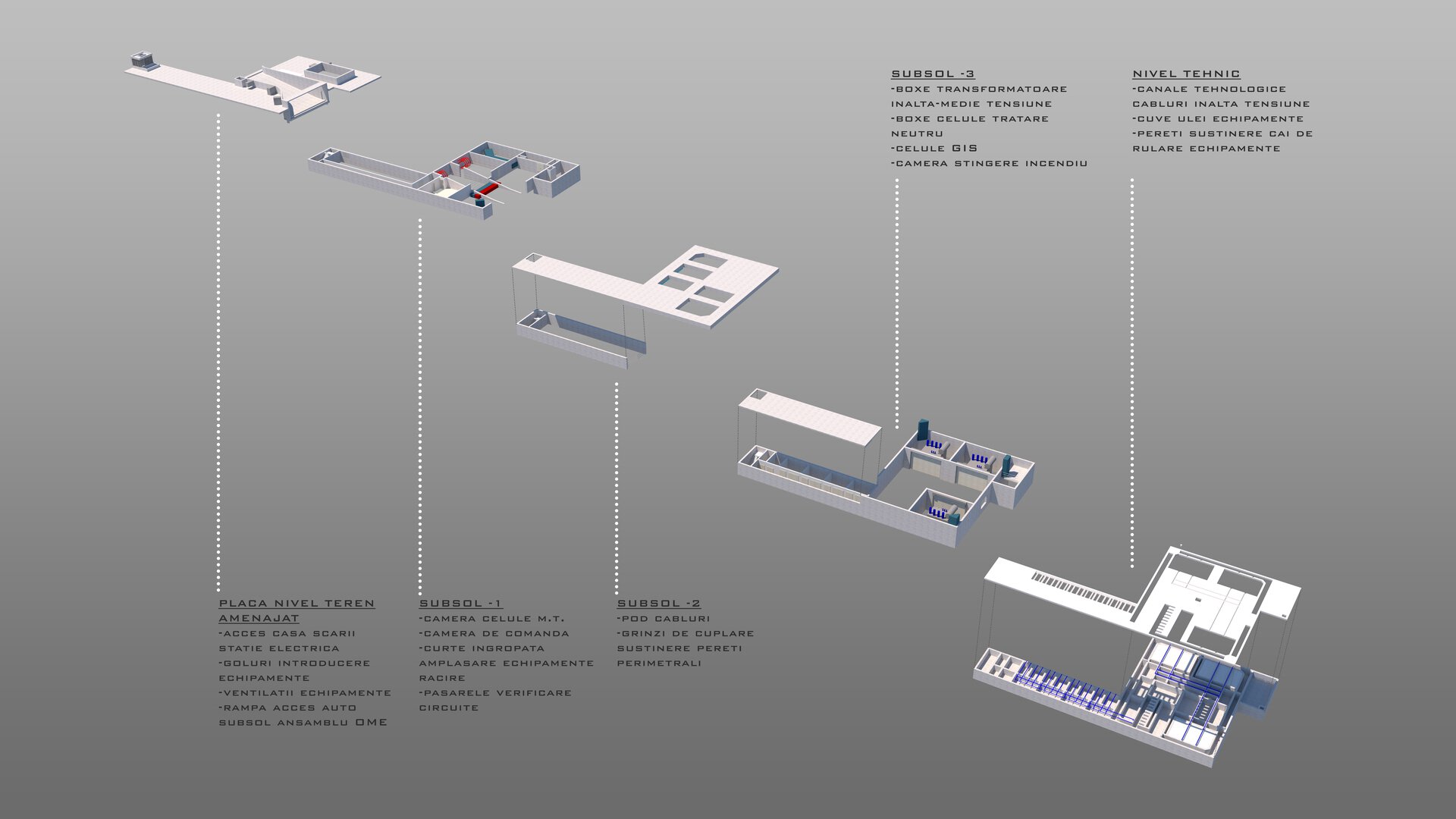 SUBSOL -3
-BOXE TRANSFORMATOARE INALTA-MEDIE TENSIUNE
-BOXE CELULE TRATARE NEUTRU
-CELULE GIS
-CAMERA STINGERE INCENDIU

NIVEL TEHNIC
-CANALE TEHNOLOGICE CABLURI INALTA TENSIUNE
-CUVE ULEI ECHIPAMENTE
-PERETI SUSTINERE CAI DE RULARE ECHIPAMENTE

PLACA NIVEL TEREN AMENAJAT
-ACCES CASA SCARII STATIE ELECTRICA
-GOLURI INTRODUCERE ECHIPAMENTE
-VENTILATII ECHIPAMENTE
-RAMPA ACCES AUTO SUBSOL ANSAMBLU OME

SUBSOL -1
-CAMERA CELULE M.T.
-CAMERA DE COMANDA
-CURTE INGROPATA AMPLASARE ECHIPAMENTE RACIRE
-PASARELE VERIFICARE CIRCUITE

SUBSOL -2
-POD CABLURI
-GRINZI DE CUPLARE SUSTINERE PERETI PERIMETRALI